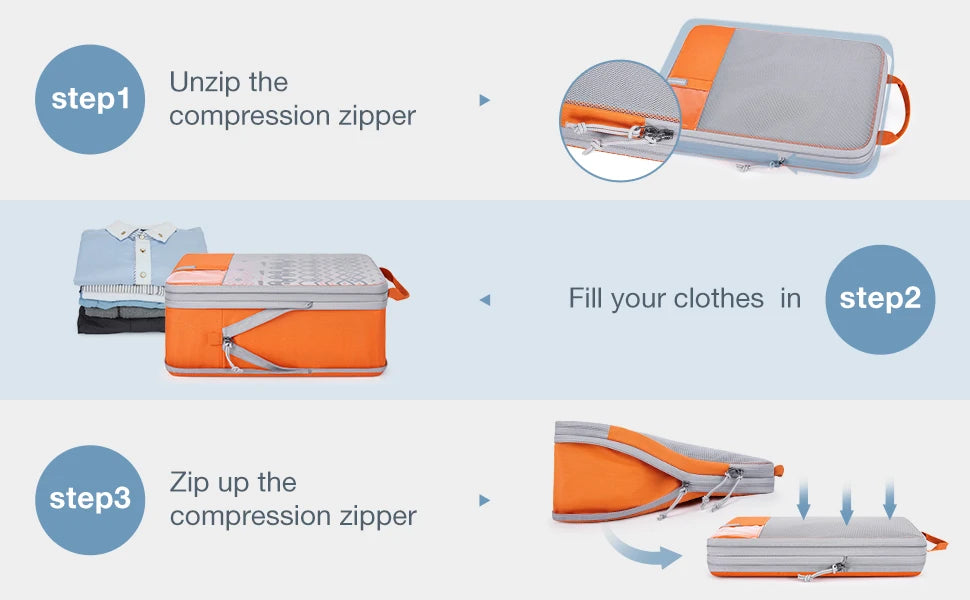 step1

Unzip the compression zipper

Fill your clothes in

step2

step3

Zip up the compression zipper